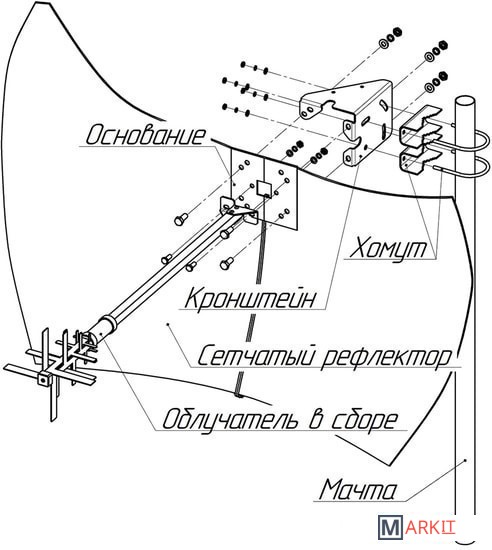 Основание

Хомут

Кронштейн

Сетчатый рефлектор

Облучатель в сборе

Мачта

MARKIT